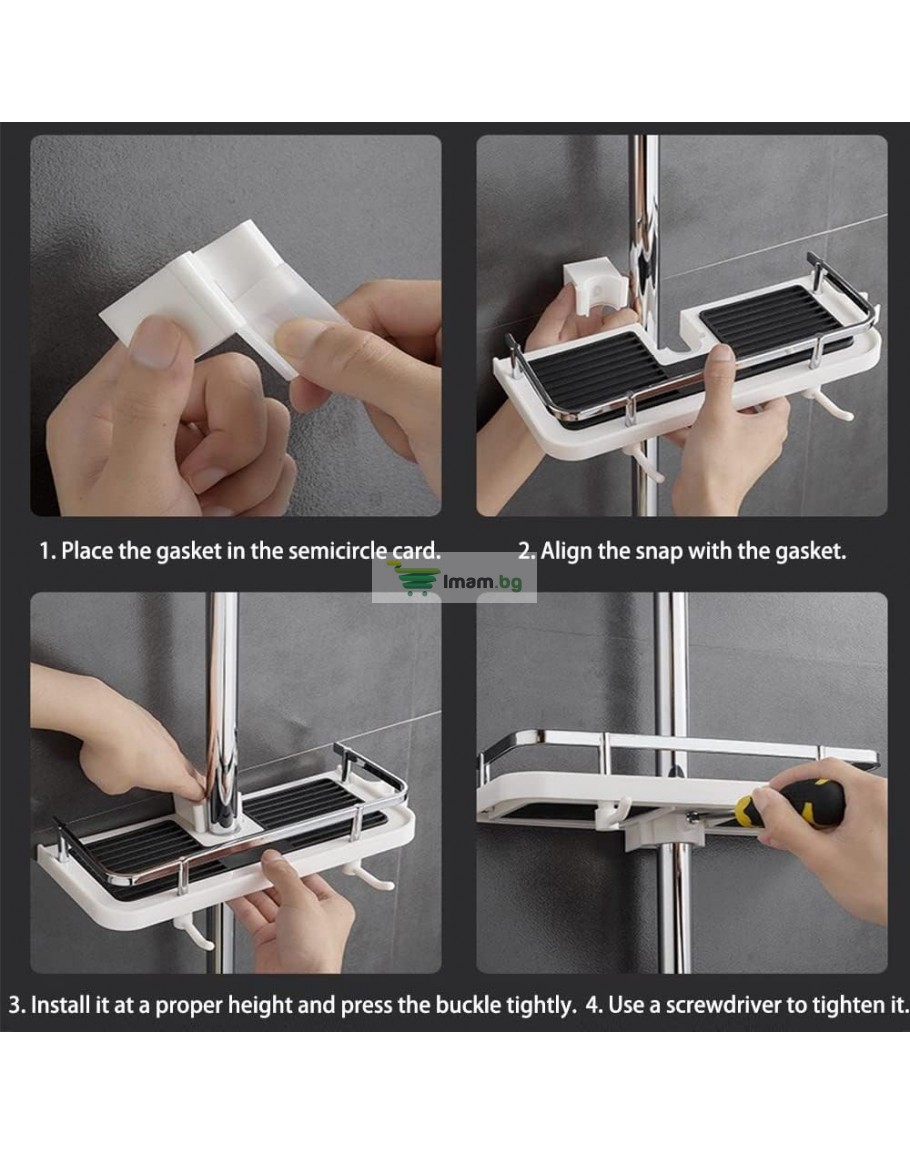 1. Place the gasket in the semicircle card.

2. Align the snap with the gasket.

Imam.bg

3. Install it at a proper height and press the buckle tightly.

4. Use a screwdriver to tighten it.